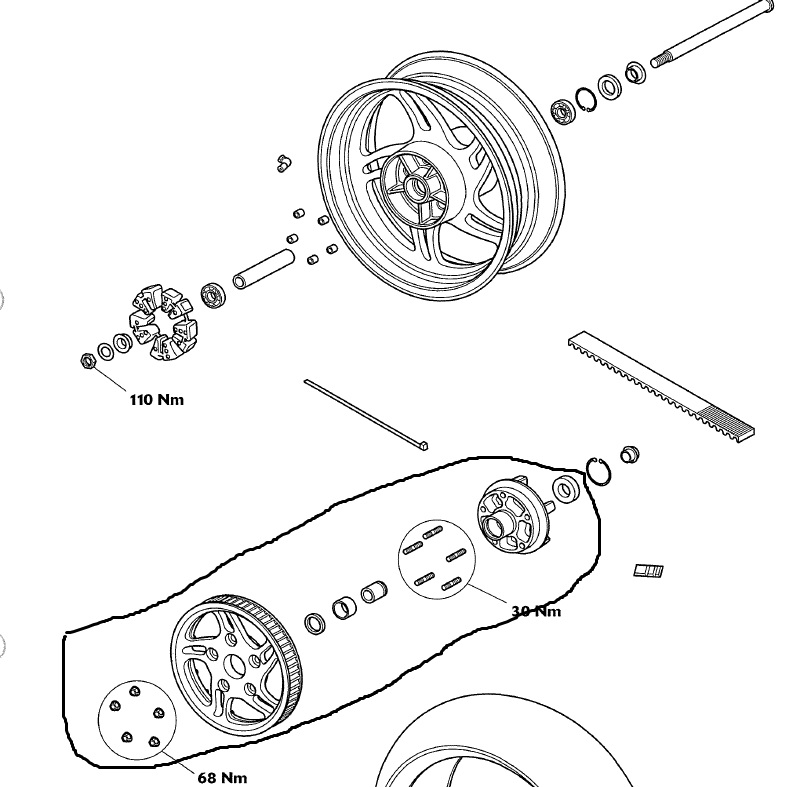 110 Nm

30 Nm

68 Nm