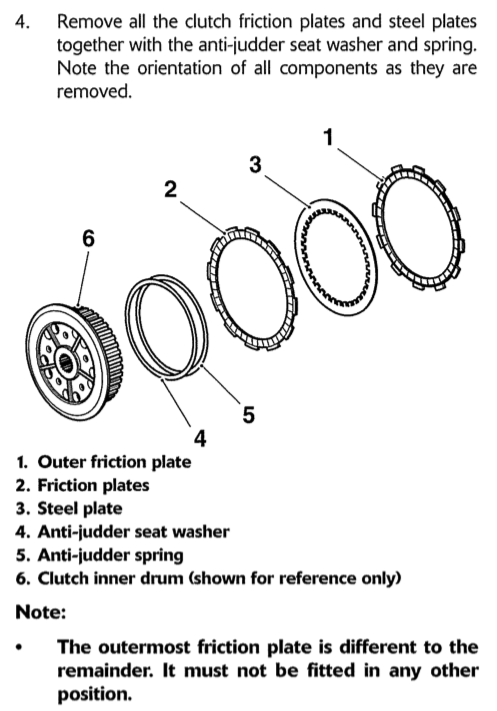 4. Remove all the clutch friction plates and steel plates together with the anti-judder seat washer and spring. Note the orientation of all components as they are removed.

1
3
2
6
5
4

1. Outer friction plate
2. Friction plates
3. Steel plate
4. Anti-judder seat washer
5. Anti-judder spring
6. Clutch inner drum (shown for reference only)

Note:

• The outermost friction plate is different to the remainder. It must not be fitted in any other position.