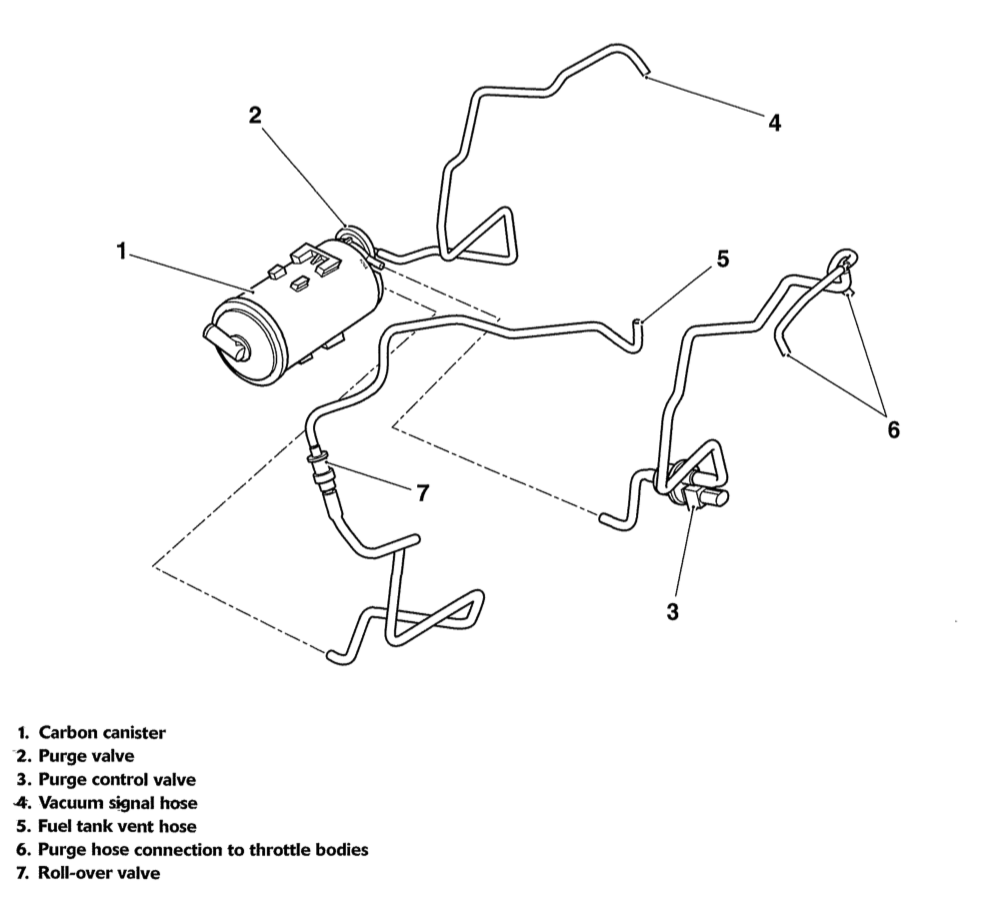 2
4
1
5
6
7
3

1. Carbon canister
2. Purge valve
3. Purge control valve
4. Vacuum signal hose
5. Fuel tank vent hose
6. Purge hose connection to throttle bodies
7. Roll-over valve