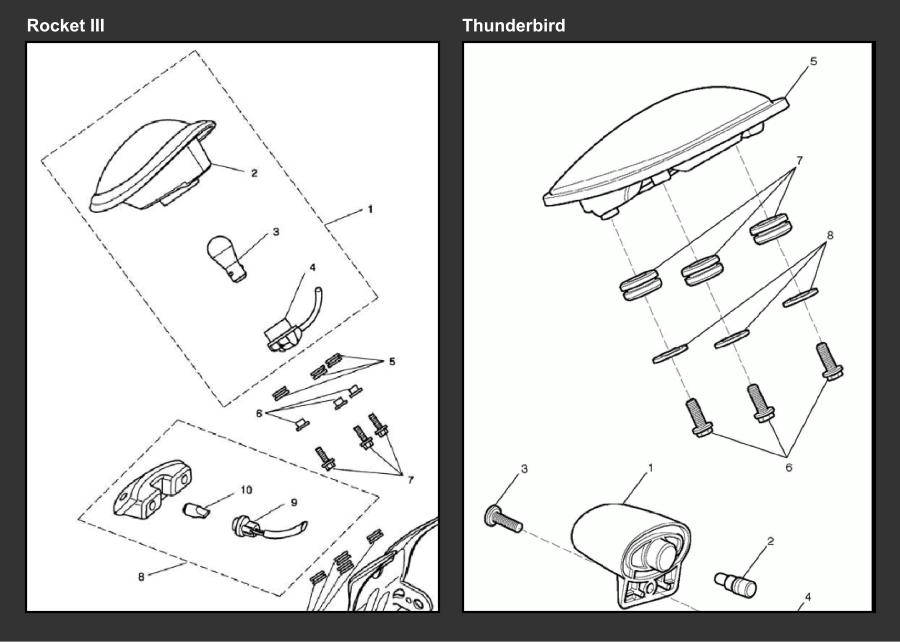 Rocket III

2

1

3

4

5

6

7

10

9

8

Thunderbird

5

7

8

6

3

1

2

4